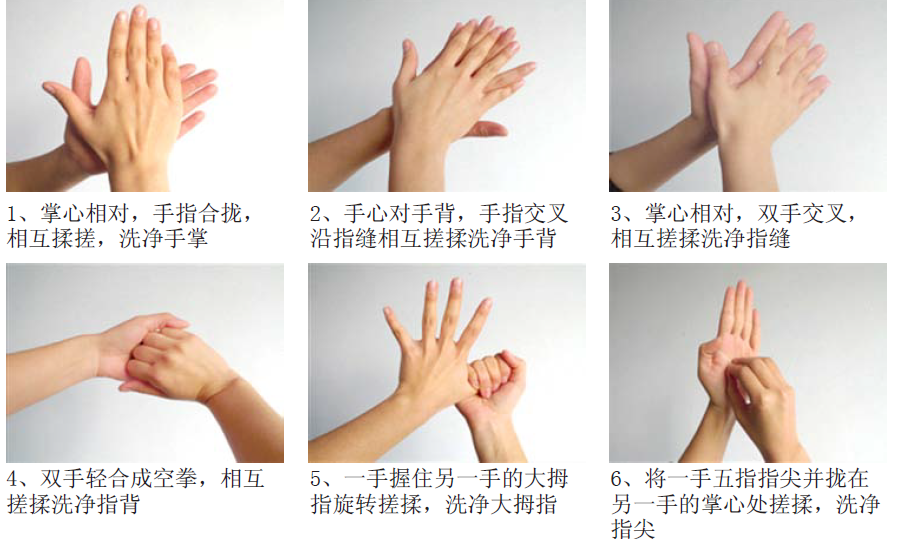 1、掌心相对，手指合拢，相互揉搓，洗净手掌

2、手心对手背，手指交叉沿指缝相互搓揉洗净手背

3、掌心相对，双手交叉，相互搓揉洗净指缝

4、双手轻合成空拳，相互搓揉洗净指背

5、一手握住另一手的大拇指旋转搓揉，洗净大拇指

6、将一手五指指尖并拢在另一手的掌心处搓揉，洗净指尖